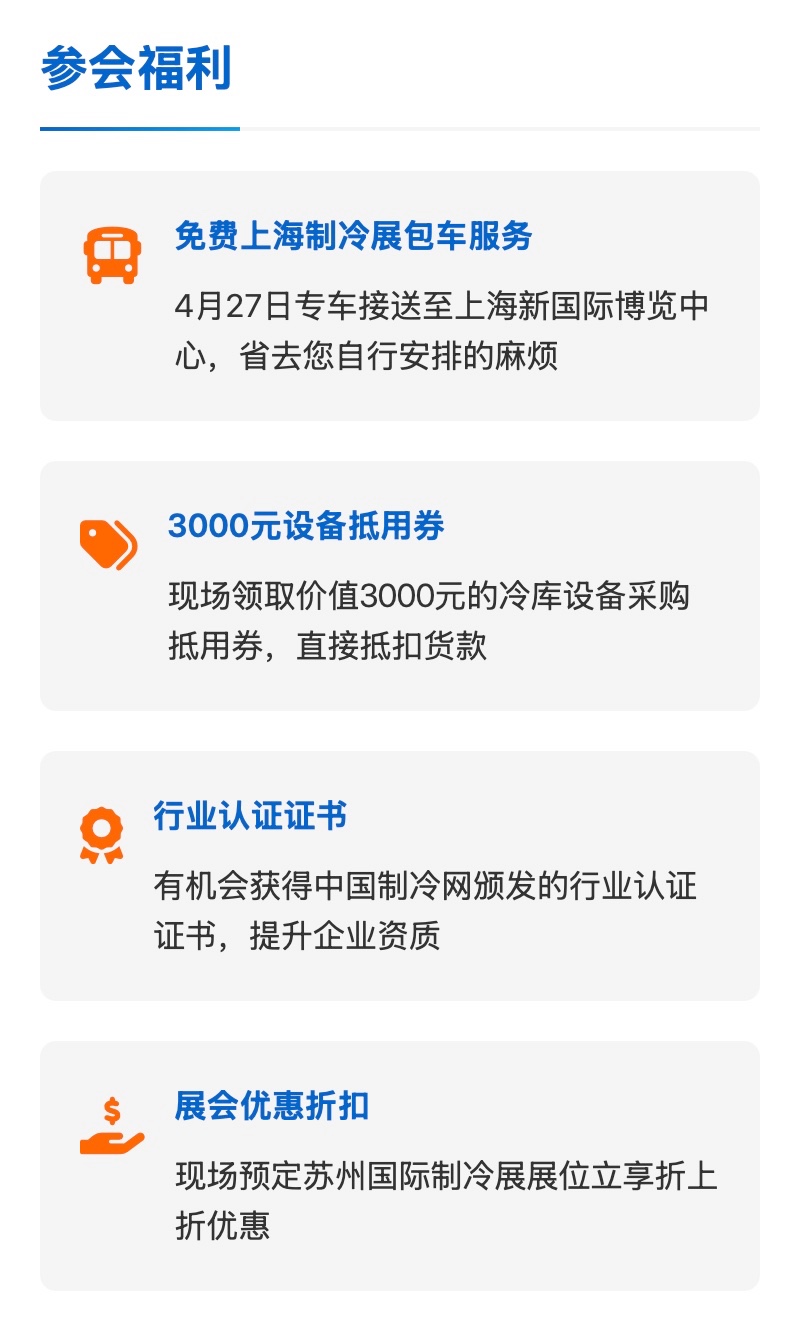 参会福利

免费上海制冷展包车服务

4月27日专车接送至上海新国际博览中心，省去您自行安排的麻烦

3000元设备抵用券

现场领取价值3000元的冷库设备采购抵用券，直接抵扣货款

行业认证证书

有机会获得中国制冷网颁发的行业认证证书，提升企业资质

展会优惠折扣

现场预定苏州国际制冷展展位立享折上折优惠